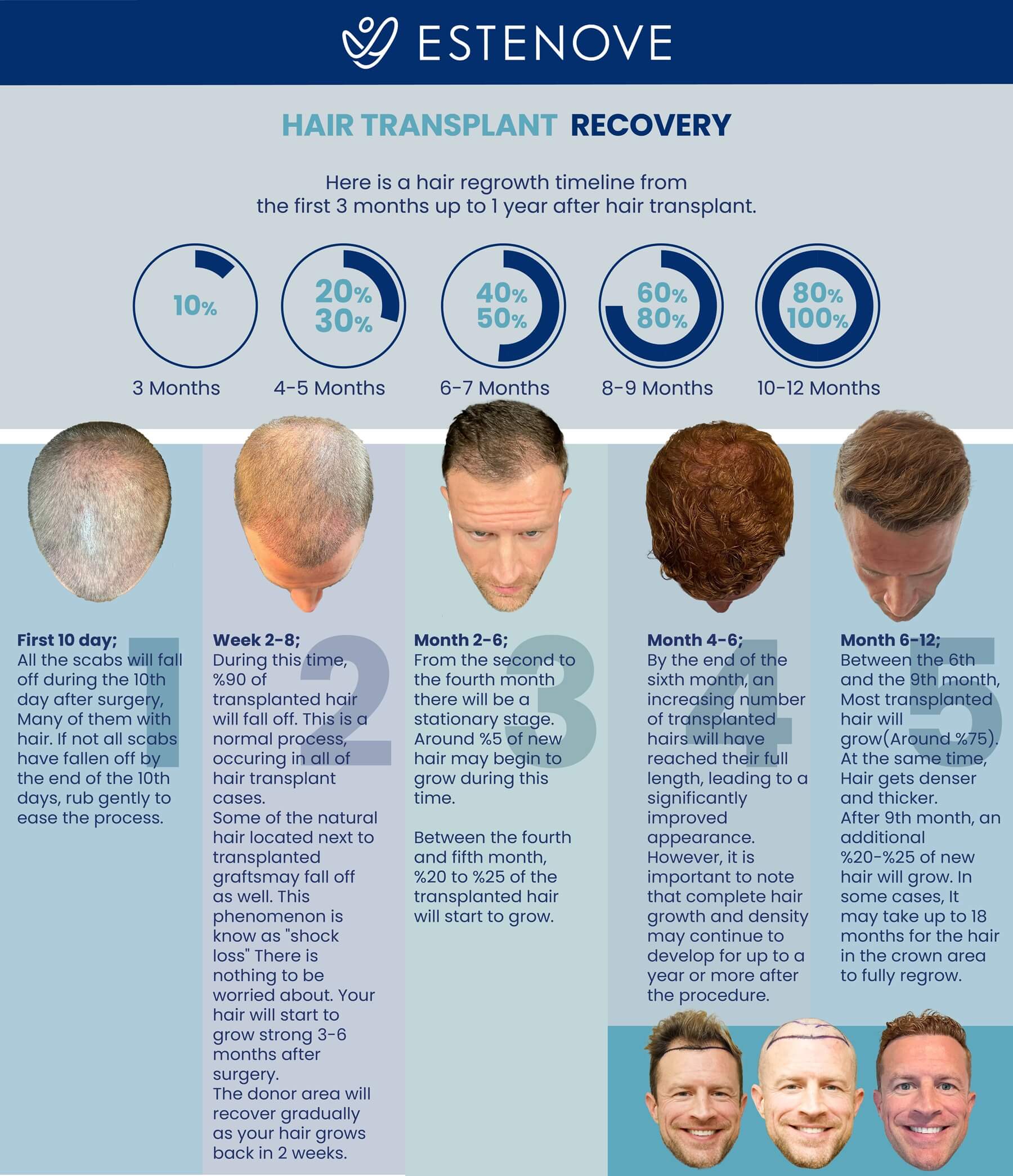 ESTENOVE

HAIR TRANSPLANT RECOVERY

Here is a hair regrowth timeline from the first 3 months up to 1 year after hair transplant.

10%
3 Months

20% 30%
4-5 Months

40% 50%
6-7 Months

60% 80%
8-9 Months

80% 100%
10-12 Months

1
First 10 day;
All the scabs will fall off during the 10th day after surgery, Many of them with hair. If not all scabs have fallen off by the end of the 10th days, rub gently to ease the process.

2
Week 2-8;
During this time, %90 of transplanted hair will fall off. This is a normal process, occuring in all of hair transplant cases.
Some of the natural hair located next to transplanted graftsmay fall off as well. This phenomenon is know as "shock loss" There is nothing to be worried about. Your hair will start to grow strong 3-6 months after surgery.
The donor area will recover gradually as your hair grows back in 2 weeks.

3
Month 2-6;
From the second to the fourth month there will be a stationary stage. Around %5 of new hair may begin to grow during this time.

Between the fourth and fifth month, %20 to %25 of the transplanted hair will start to grow.

4
Month 4-6;
By the end of the sixth month, an increasing number of transplanted hairs will have reached their full length, leading to a significantly improved appearance. However, it is important to note that complete hair growth and density may continue to develop for up to a year or more after the procedure.

5
Month 6-12;
Between the 6th and the 9th month, Most transplanted hair will grow(Around %75). At the same time, Hair gets denser and thicker.
After 9th month, an additional %20-%25 of new hair will grow. In some cases, It may take up to 18 months for the hair in the crown area to fully regrow.